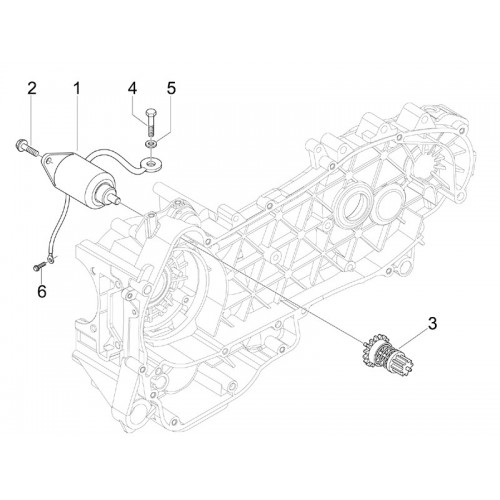 2
1
4
5
6
3